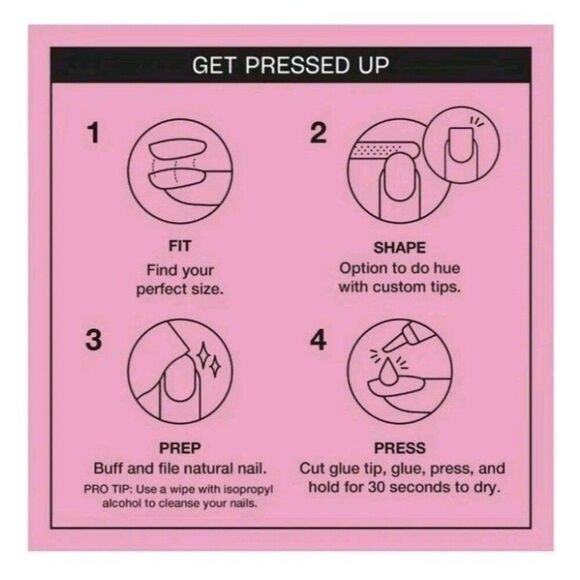 GET PRESSED UP

1

FIT
Find your perfect size.

2

SHAPE
Option to do hue with custom tips.

3

PREP
Buff and file natural nail.
PRO TIP: Use a wipe with isopropyl alcohol to cleanse your nails.

4

PRESS
Cut glue tip, glue, press, and hold for 30 seconds to dry.